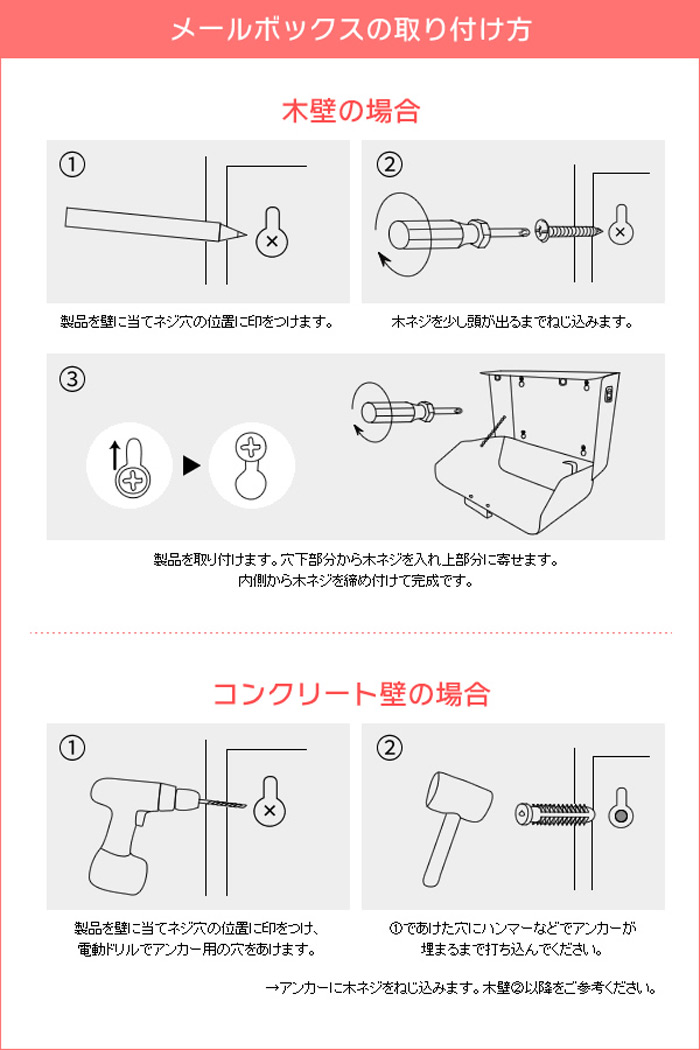 メールボックスの取り付け方

木壁の場合

①

製品を壁に当てネジ穴の位置に印をつけます。

②

木ネジを少し頭が出るまでねじ込みます。

③

製品を取り付けます。穴下部分から木ネジを入れ上部分に寄せます。
内側から木ネジを締め付けて完成です。

コンクリート壁の場合

①

製品を壁に当てネジ穴の位置に印をつけ、
電動ドリルでアンカー用の穴をあけます。

②

①であけた穴にハンマーなどでアンカーが
埋まるまで打ち込んでください。

→アンカーに木ネジをねじ込みます。木壁②以降をご参考ください。