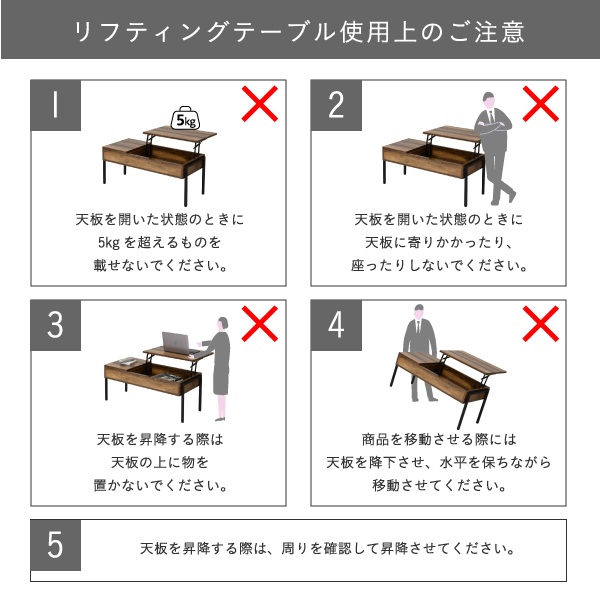 リフティングテーブル使用上のご注意

1

5kg

天板を開いた状態のときに 5kg を超えるものを 載せないでください。

2

天板を開いた状態のときに 天板に寄りかかったり、 座ったりしないでください。

3

天板を昇降する際は 天板の上に物を 置かないでください。

4

商品を移動させる際には 天板を降下させ、水平を保ちながら 移動させてください。

5

天板を昇降する際は、周りを確認して昇降させてください。