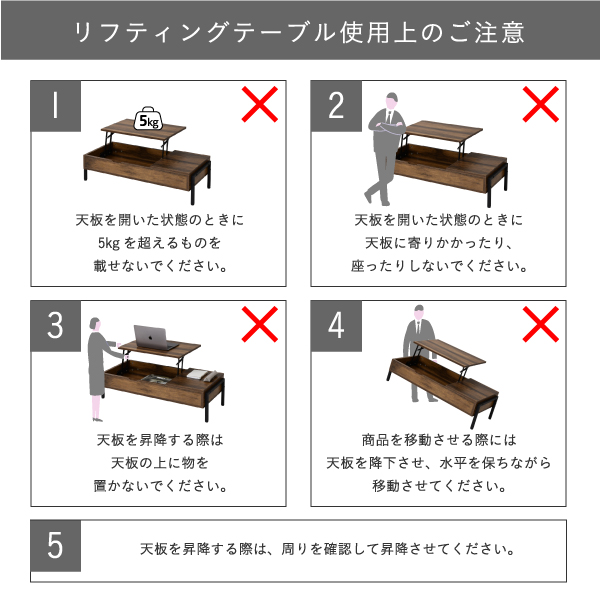 リフティングテーブル使用上のご注意

1

5kg

天板を開いた状態のときに
5kg を超えるものを
載せないでください。

2

天板を開いた状態のときに
天板に寄りかかったり、
座ったりしないでください。

3

天板を昇降する際は
天板の上に物を
置かないでください。

4

商品を移動させる際には
天板を降下させ、水平を保ちながら
移動させてください。

5

天板を昇降する際は、周りを確認して昇降させてください。