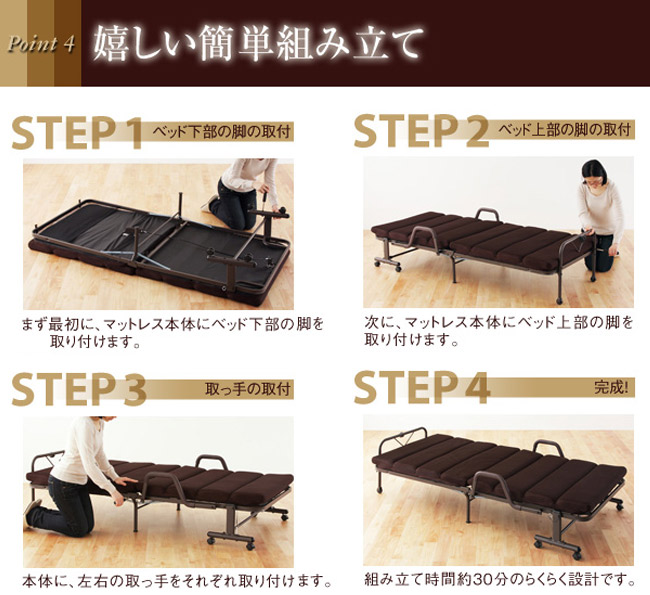 Point 4 嬉しい簡単組み立て

STEP 1 ベッド下部の脚の取付

まず最初に、マットレス本体にベッド下部の脚を取り付けます。

STEP 2 ベッド上部の脚の取付

次に、マットレス本体にベッド上部の脚を取り付けます。

STEP 3 取っ手の取付

本体に、左右の取っ手をそれぞれ取り付けます。

STEP 4 完成!

組み立て時間約30分のらくらく設計です。