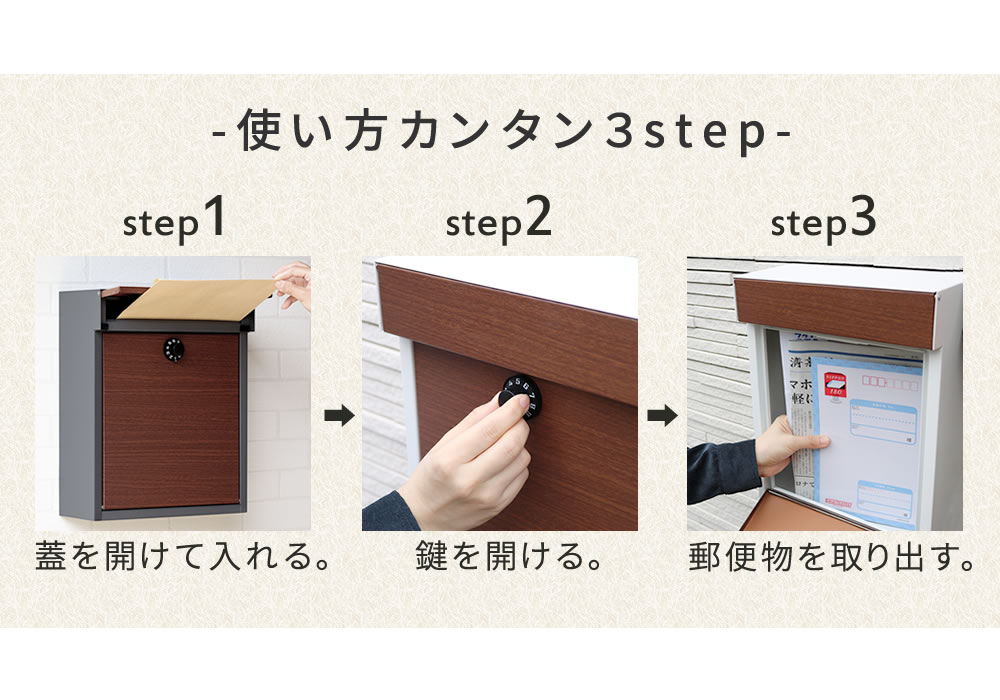 -使い方カンタン3step-

step1

蓋を開けて入れる。

step2

鍵を開ける。

step3

郵便物を取り出す。