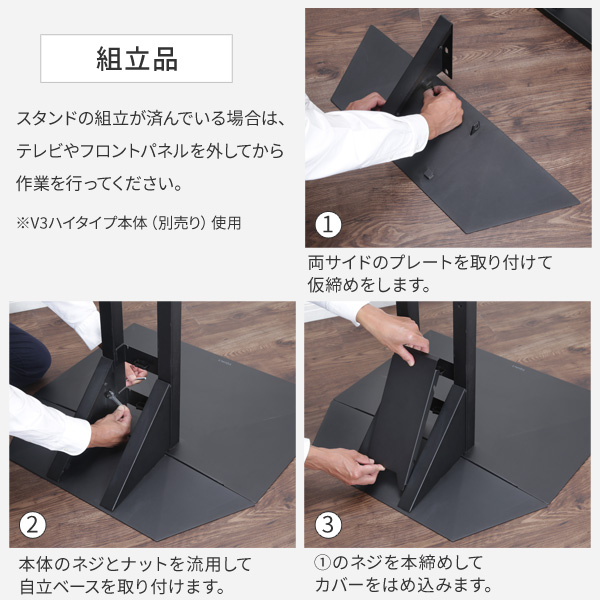 組立品

スタンドの組立が済んでいる場合は、テレビやフロントパネルを外してから作業を行ってください。

※V3ハイタイプ本体（別売り）使用

①

両サイドのプレートを取り付けて仮締めをします。

②

本体のネジとナットを流用して自立ベースを取り付けます。

③

①のネジを本締めしてカバーをはめ込みます。