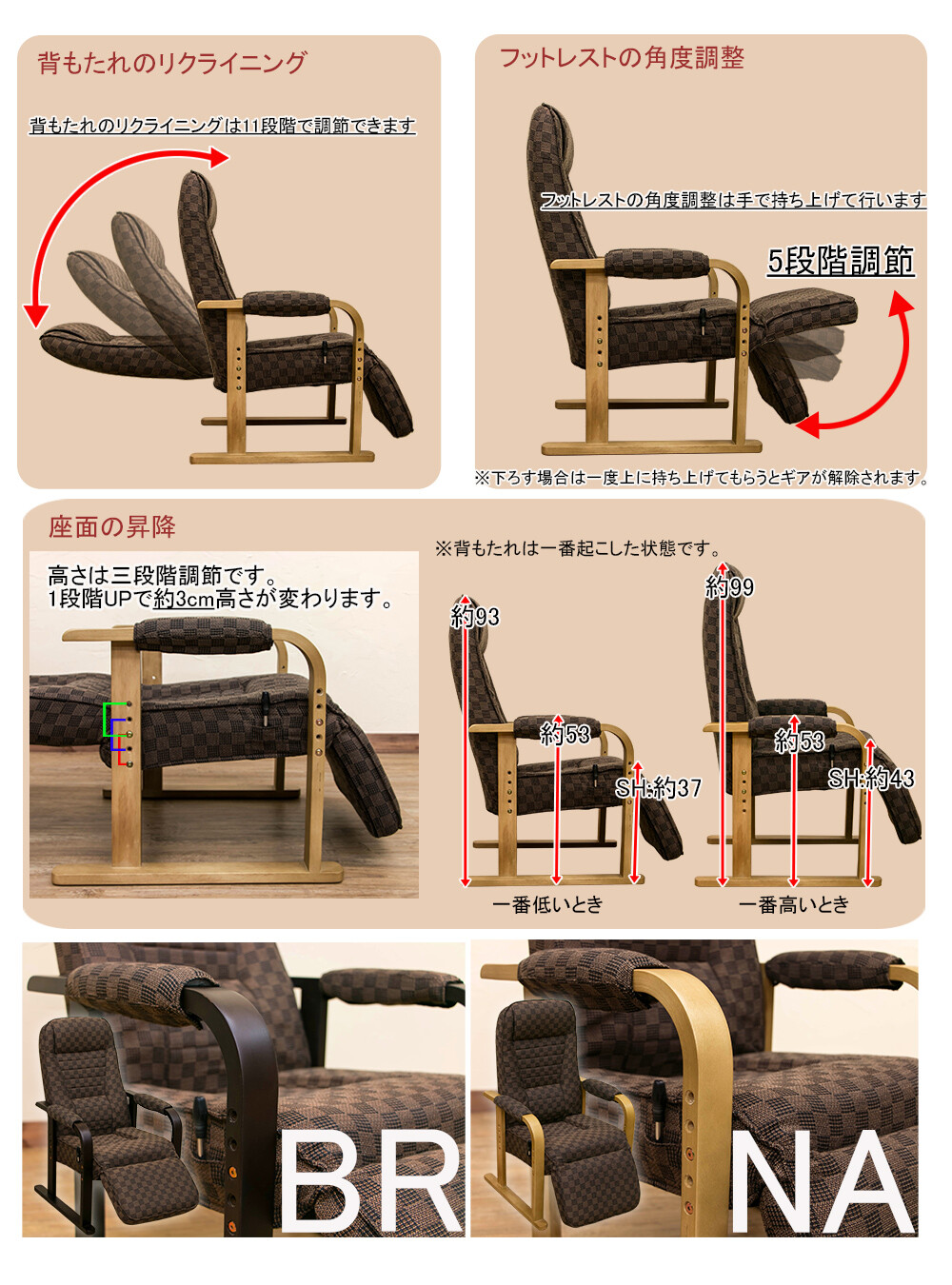 背もたれのリクライニング

背もたれのリクライニングは11段階で調節できます

フットレストの角度調整

フットレストの角度調整は手で持ち上げて行います

5段階調節

※下ろす場合は一度上に持ち上げてもらうとギアが解除されます。

座面の昇降

高さは三段階調節です。
1段階UPで約3cm高さが変わります。

※背もたれは一番起こした状態です。

約93

約53

SH:約37

一番低いとき

約99

約53

SH:約43

一番高いとき

BR

NA