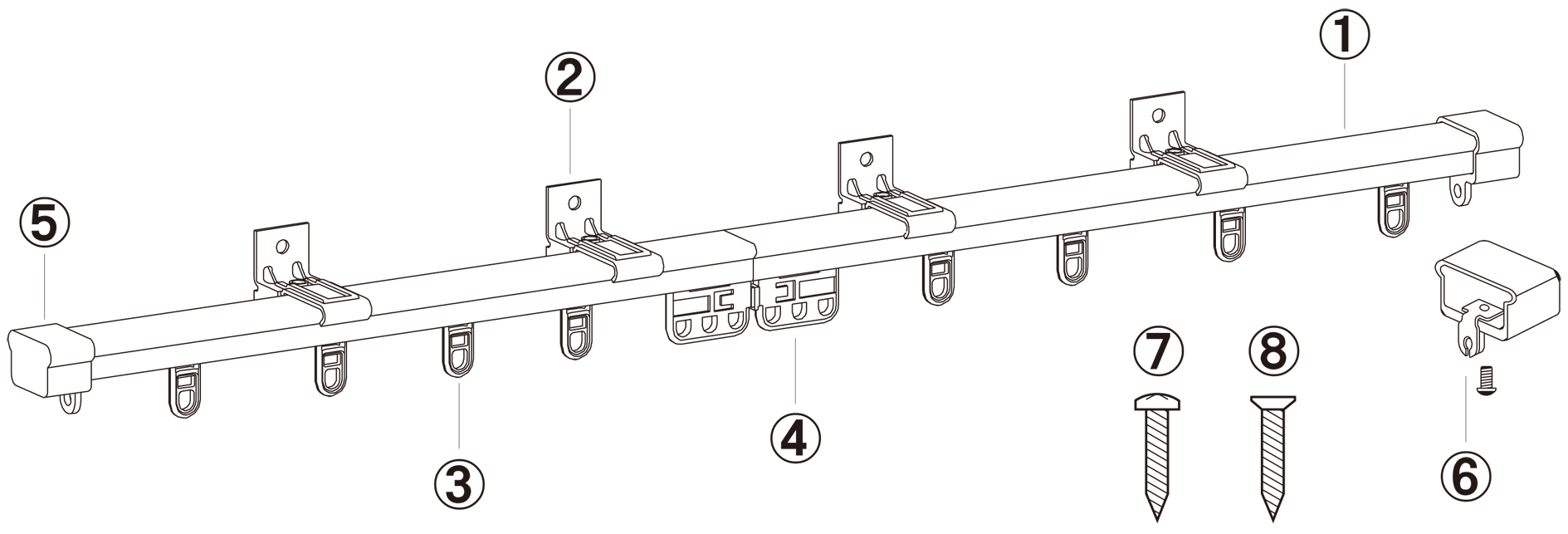 ①
②
⑤
⑦
⑧
④
③
⑥