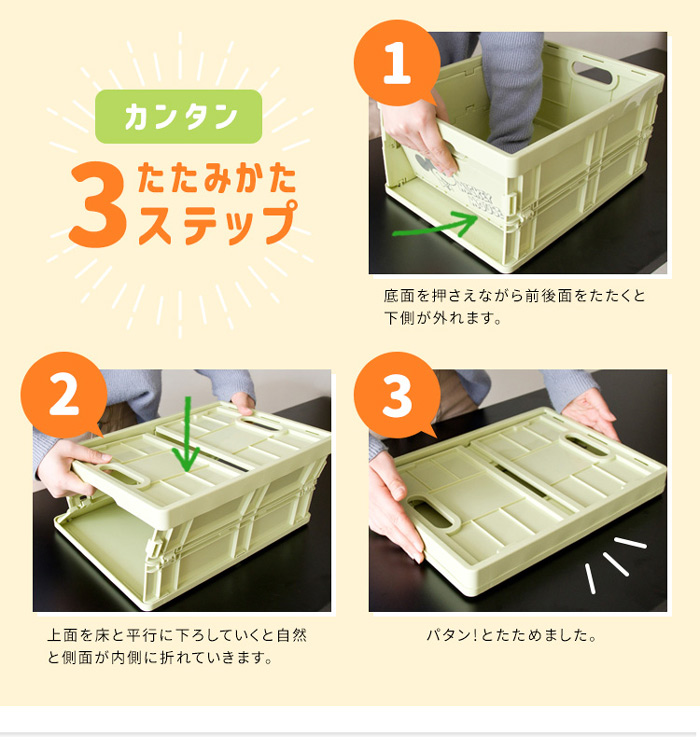 カンタン

3 たたみかた ステップ

1

底面を押さえながら前後面をたたくと下側が外れます。

2

上面を床と平行に下ろしていくと自然と側面が内側に折れていきます。

3

パタン!とたためました。