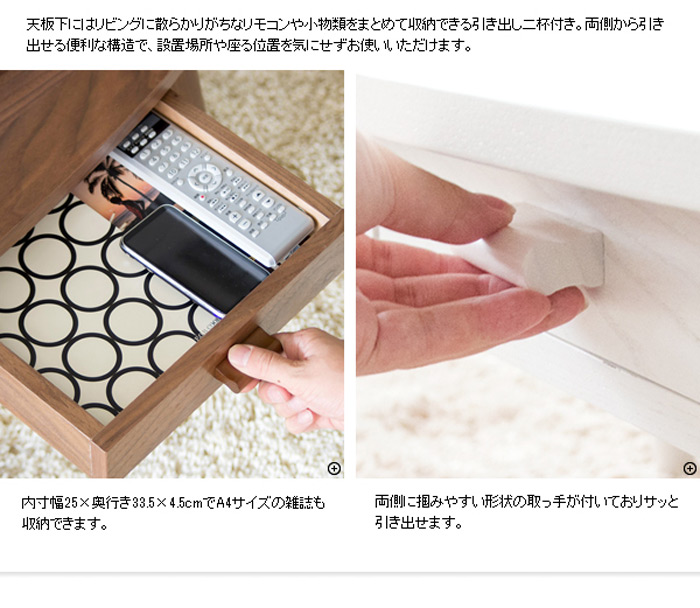 天板下にはリビングに散らかりがちなリモコンや小物類をまとめて収納できる引き出し二杯付き。両側から引き出せる便利な構造で、設置場所や座る位置を気にせずお使いいただけます。

内寸幅25×奥行き33.5×4.5cmでA4サイズの雑誌も収納できます。

両側に掴みやすい形状の取っ手が付いておりサッと引き出せます。