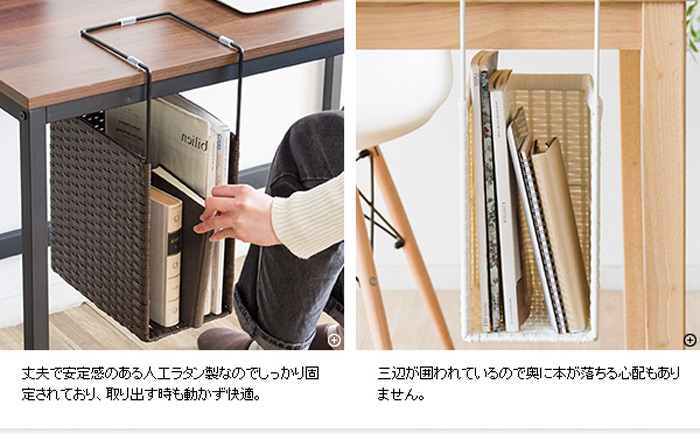 bilien

丈夫で安定感のある人工ラタン製なのでしっかり固定されており、取り出す時も動かず快適。

三辺が囲われているので奥に本が落ちる心配もありません。