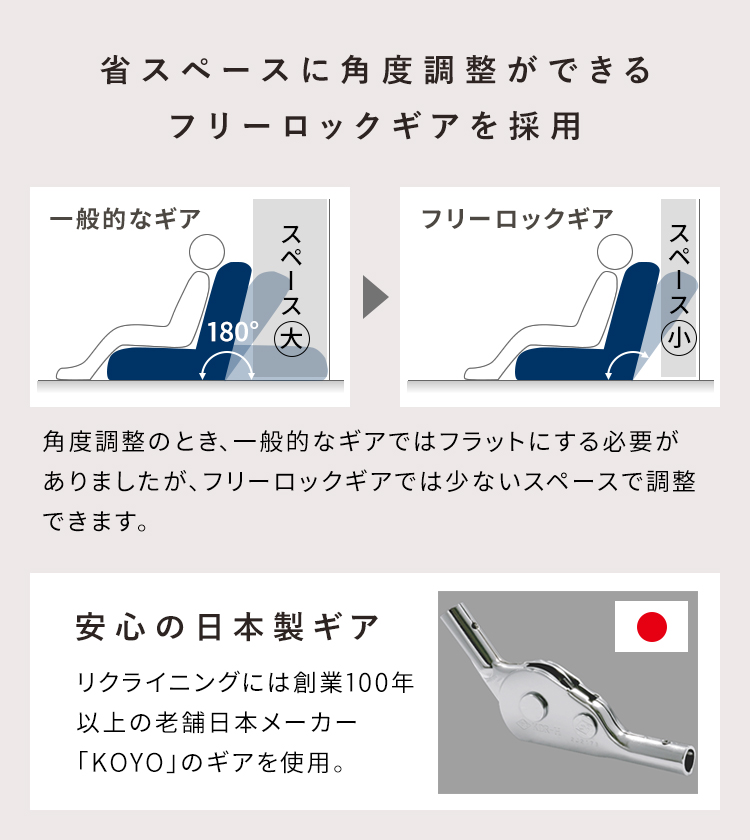 省スペースに角度調整ができる
フリーロックギアを採用

一般的なギア
180°
スペース大

フリーロックギア
スペース小

角度調整のとき、一般的なギアではフラットにする必要がありましたが、フリーロックギアでは少ないスペースで調整できます。

安心の日本製ギア

リクライニングには創業100年以上の老舗日本メーカー「KOYO」のギアを使用。